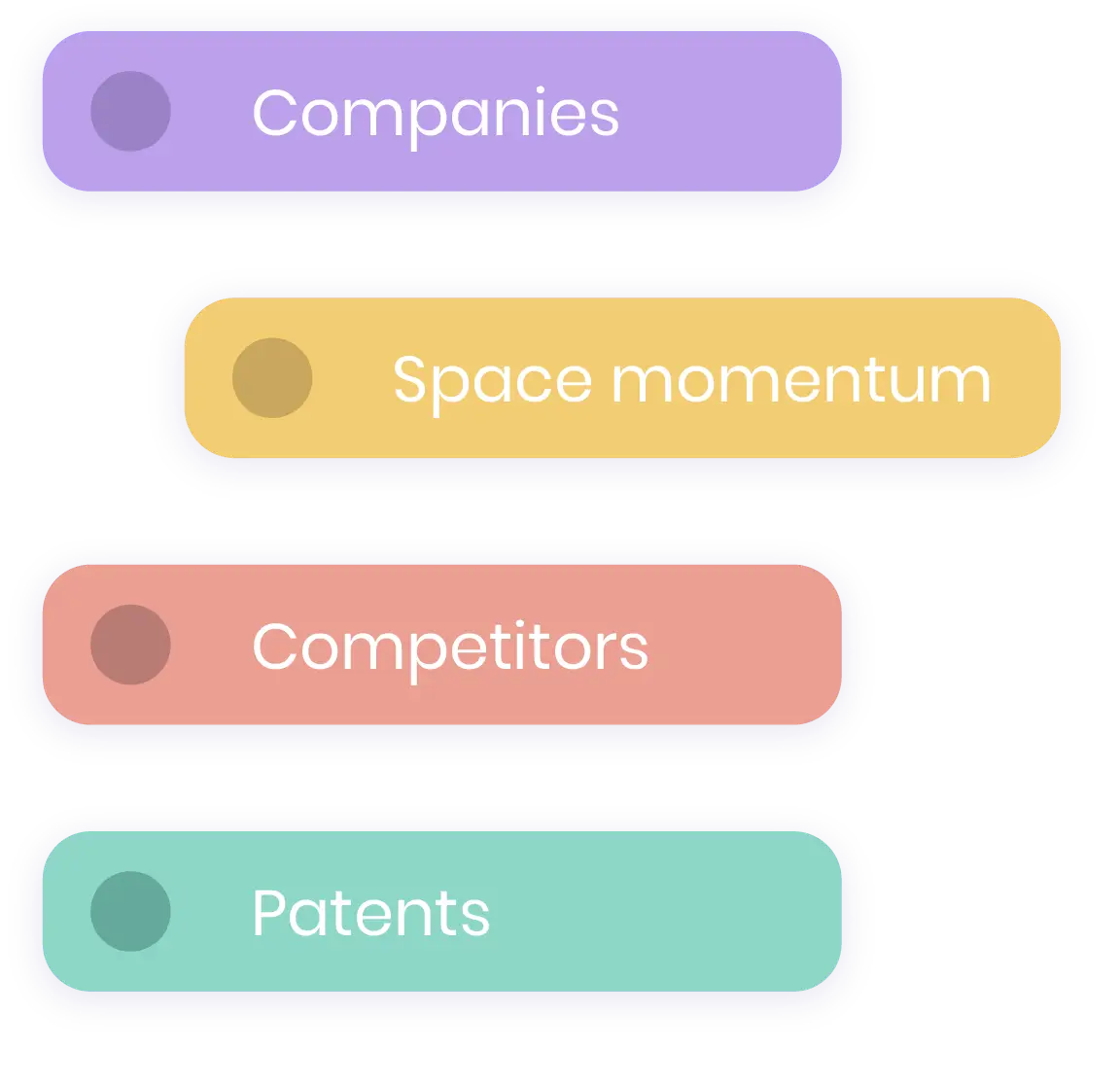 Companies

Space momentum

Competitors

Patents