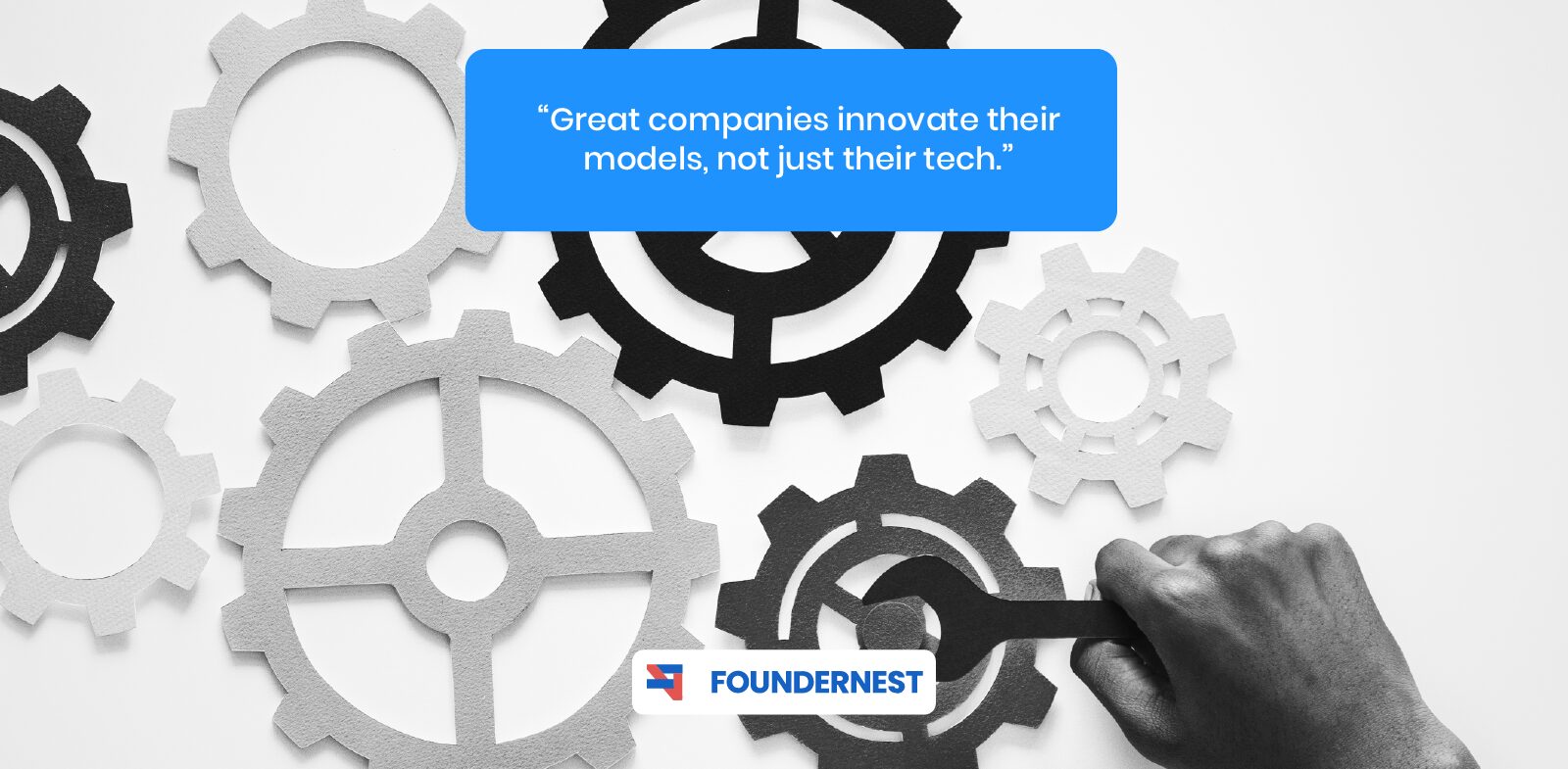 “Great companies innovate their models, not just their tech.”

FOUNDERNEST