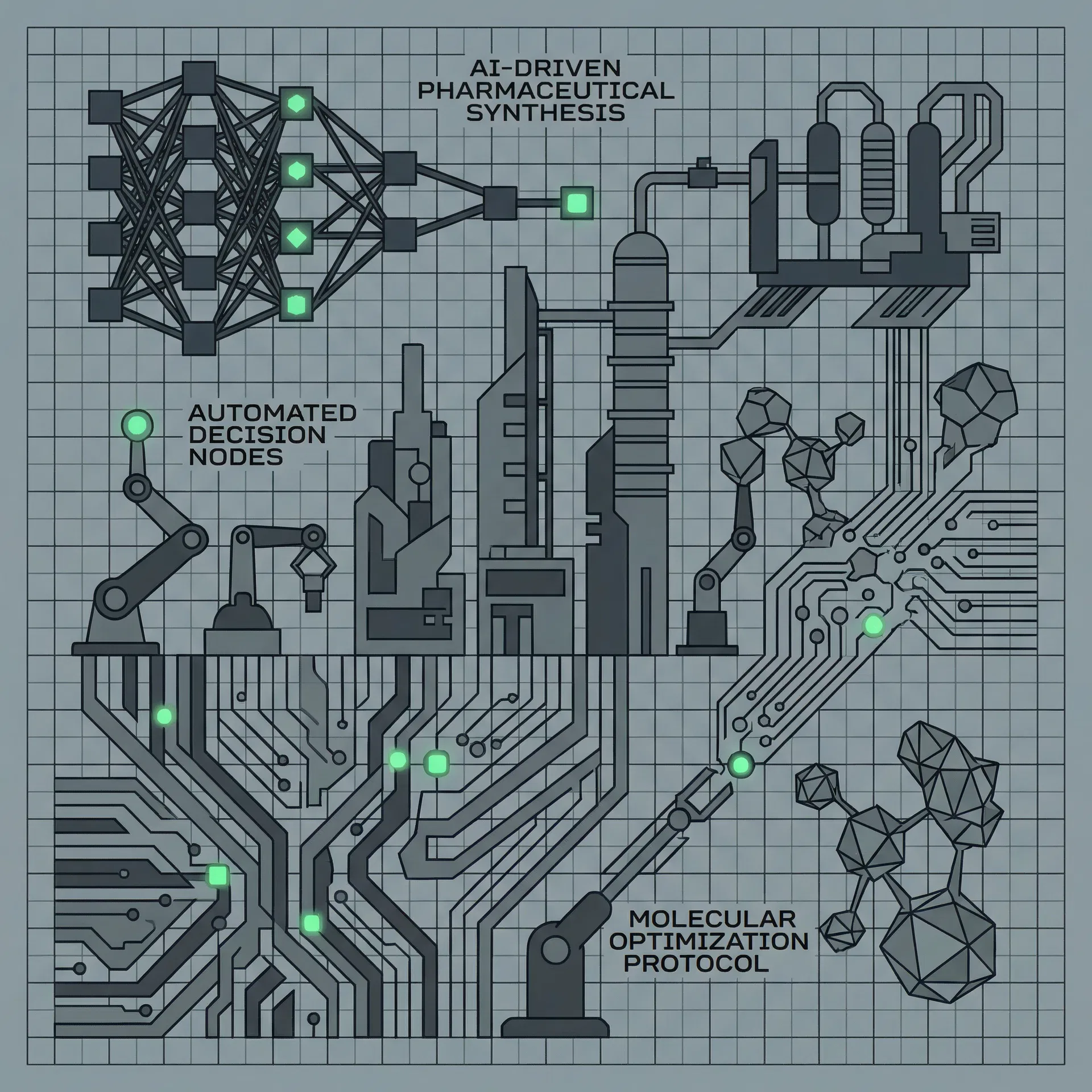 AI-DRIVEN PHARMACEUTICAL SYNTHESIS

AUTOMATED DECISION NODES

MOLECULAR OPTIMIZATION PROTOCOL